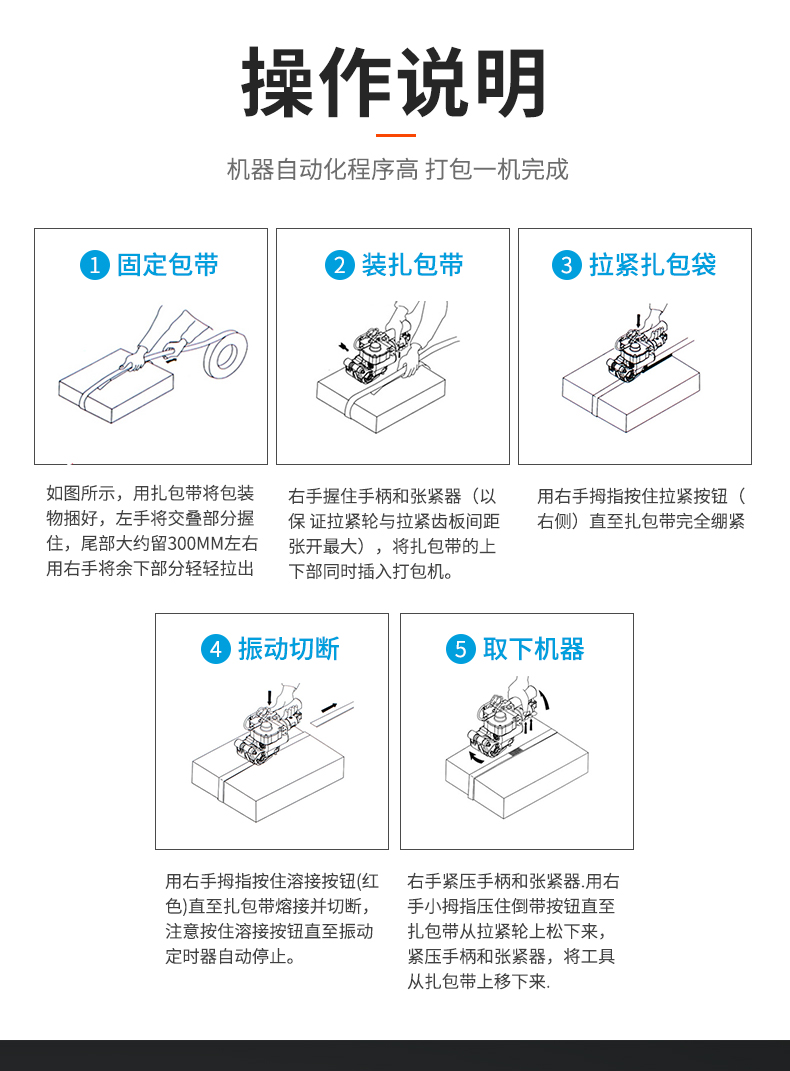 操作说明

机器自动化程序高 打包一机完成

1 固定包带

如图所示，用扎包带将包装物捆好，左手将交叠部分握住，尾部大约留300MM左右用右手将余下部分轻轻拉出

2 装扎包带

右手握住手柄和张紧器（以保 证拉紧轮与拉紧齿板间距张开最大），将扎包带的上下部同时插入打包机。

3 拉紧扎包袋

用右手拇指按住拉紧按钮（右侧）直至扎包带完全绷紧

4 振动切断

用右手拇指按住溶接按钮(红色)直至扎包带熔接并切断，注意按住溶接按钮直至振动定时器自动停止。

5 取下机器

右手紧压手柄和张紧器.用右手小拇指压住倒带按钮直至扎包带从拉紧轮上松下来，紧压手柄和张紧器，将工具从扎包带上移下来.